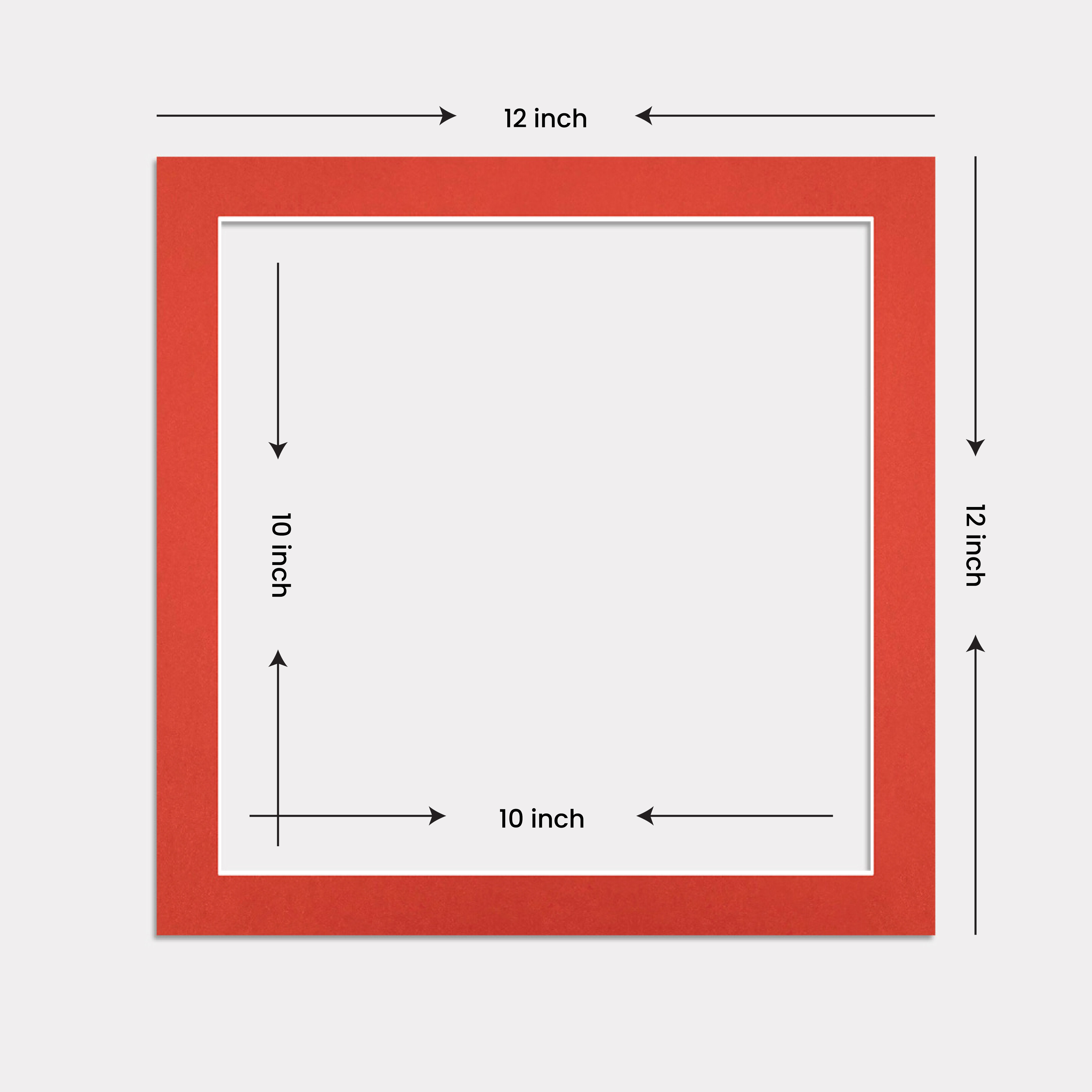 12 inch

10 inch

12 inch

10 inch